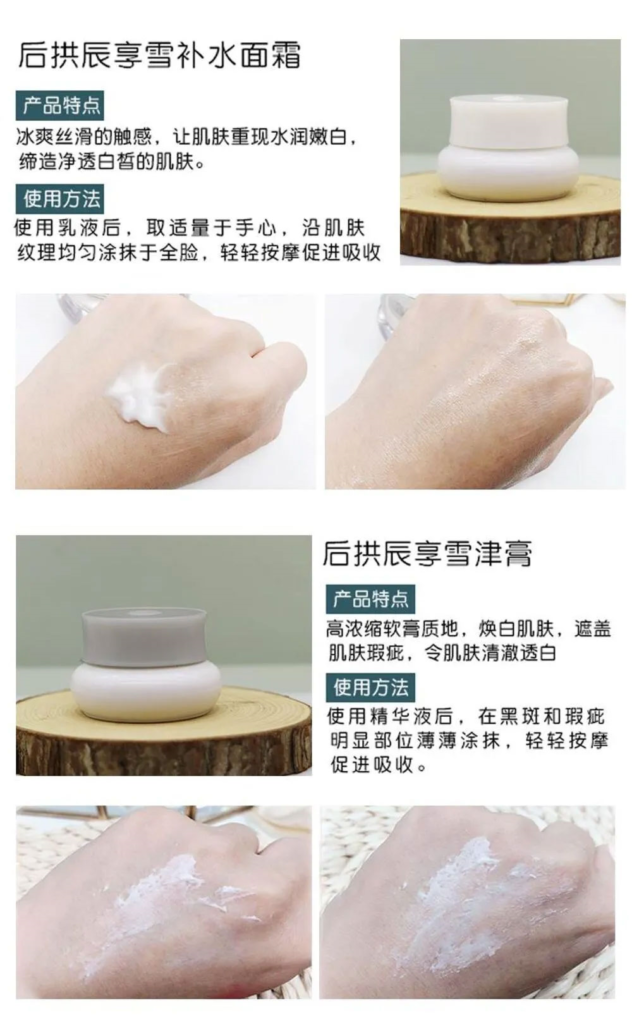 后拱辰享雪补水面霜

产品特点

冰爽丝滑的触感，让肌肤重现水润嫩白，缔造净透白皙的肌肤。

使用方法

使用乳液后，取适量于手心，沿肌肤纹理均匀涂抹于全脸，轻轻按摩促进吸收

后拱辰享雪津膏

产品特点

高浓缩软膏质地，焕白肌肤，遮盖肌肤瑕疵，令肌肤清澈透白

使用方法

使用精华液后，在黑斑和瑕疵明显部位薄薄涂抹，轻轻按摩促进吸收。